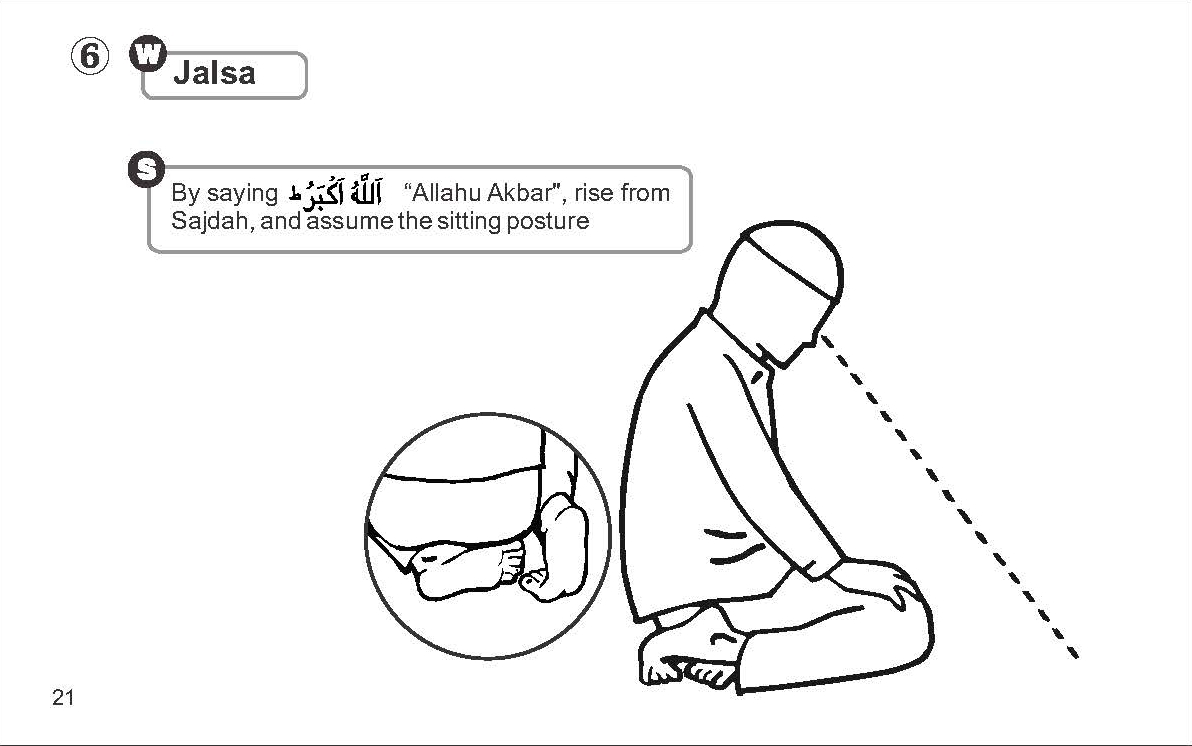 ⑥ W Jalsa

S By saying اَللّٰهُ اَكْبَرُ ط "Allahu Akbar", rise from Sajdah, and assume the sitting posture

21